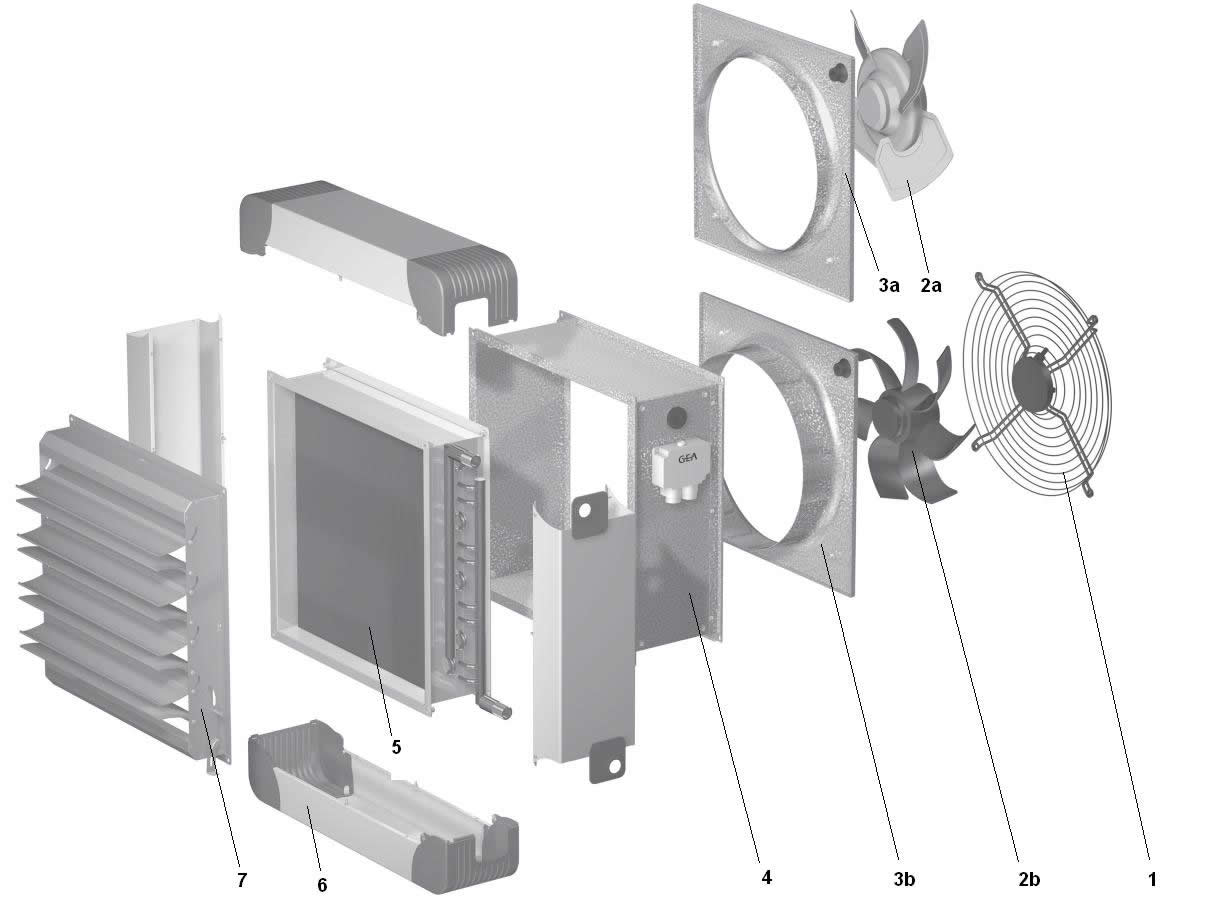 3a 2a

GEA

5

7 6 4 3b 2b 1