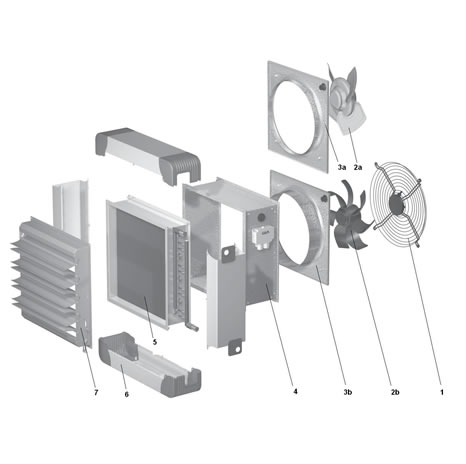 3a
2a
5
7
6
4
3b
2b
1