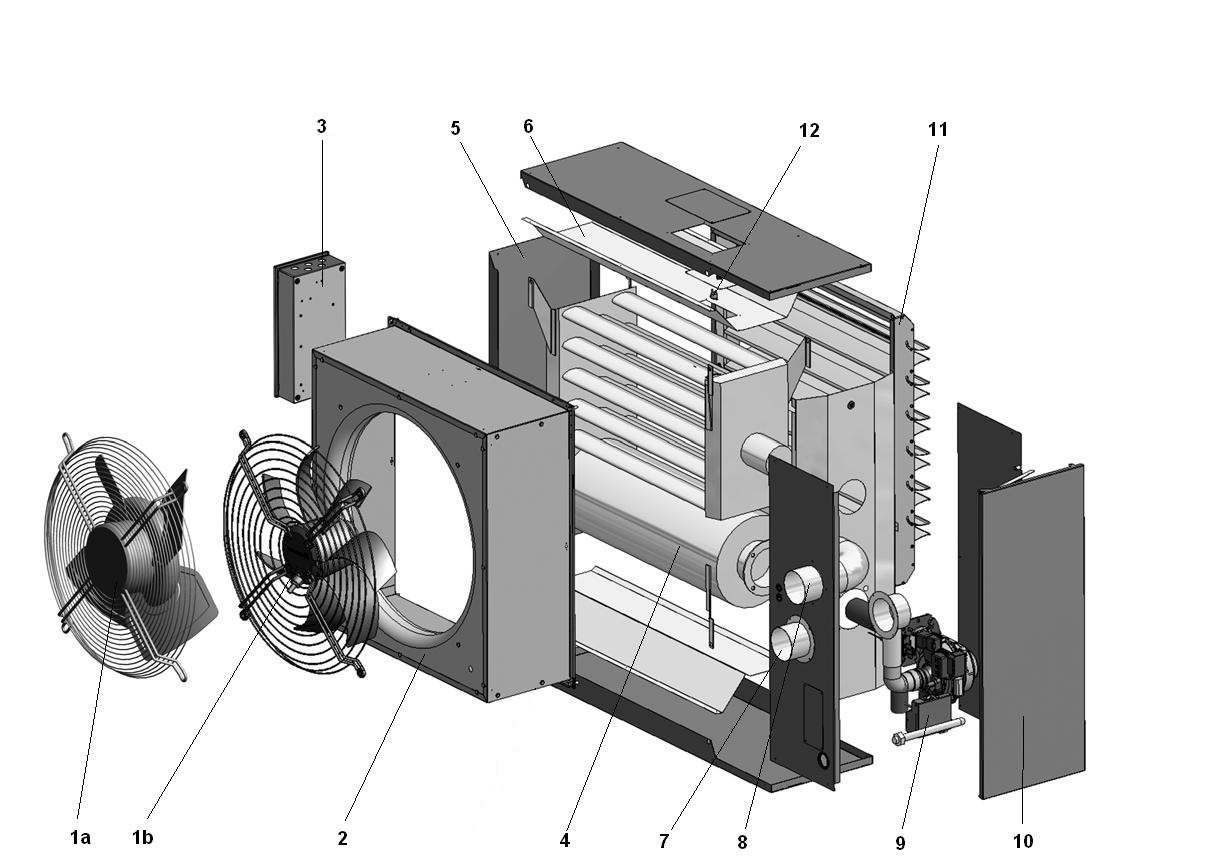 3
5
6
12
11
1a
1b
2
4
7
8
9
10